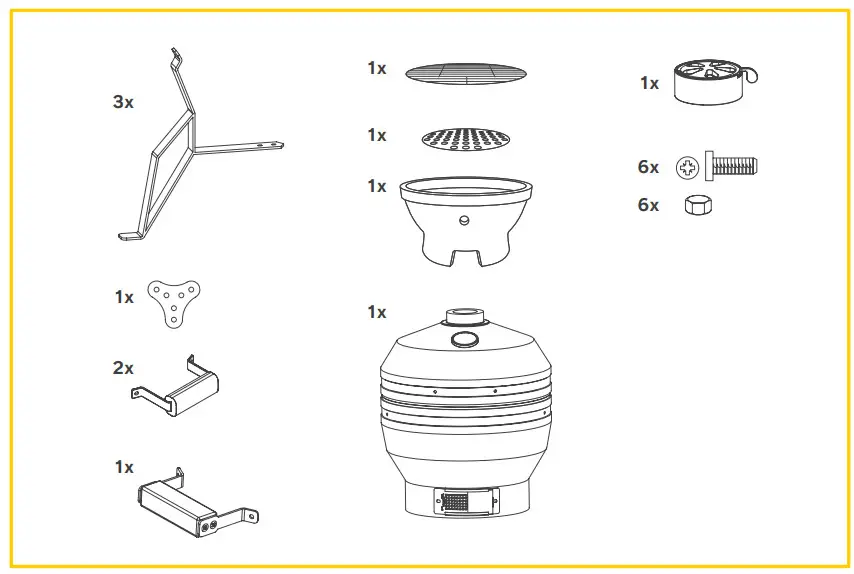 3x

1x

2x

1x

1x

1x

1x

1x

1x

6x

6x