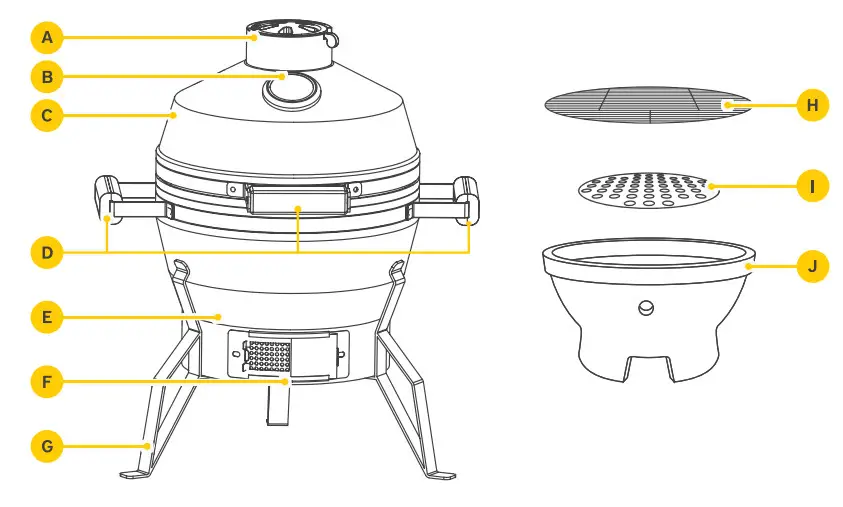 A
B
C
D
E
F
G
H
I
J