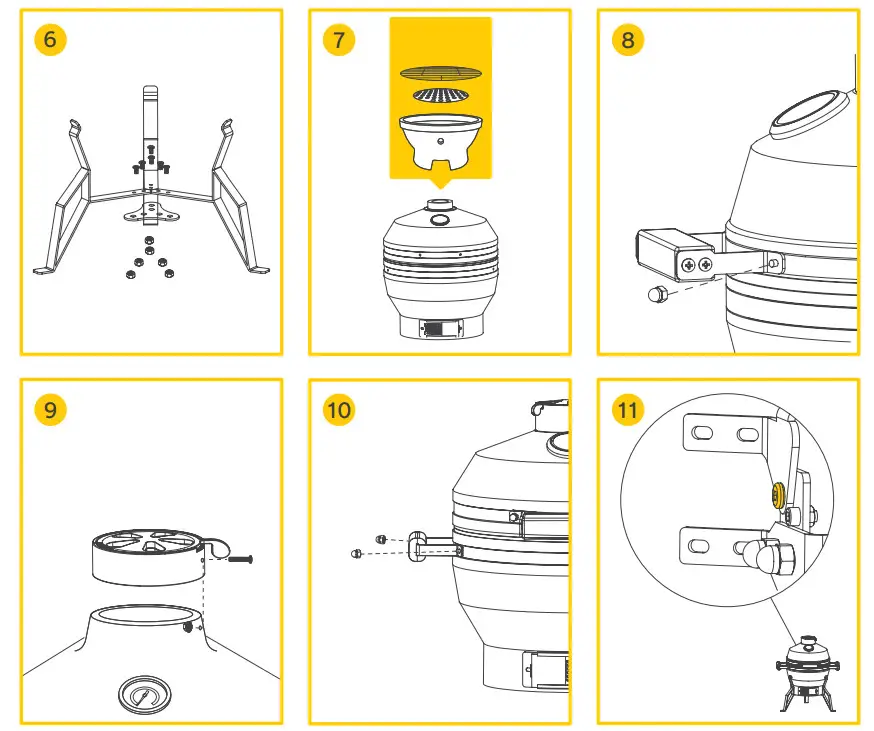 6

7

8

9

10

11