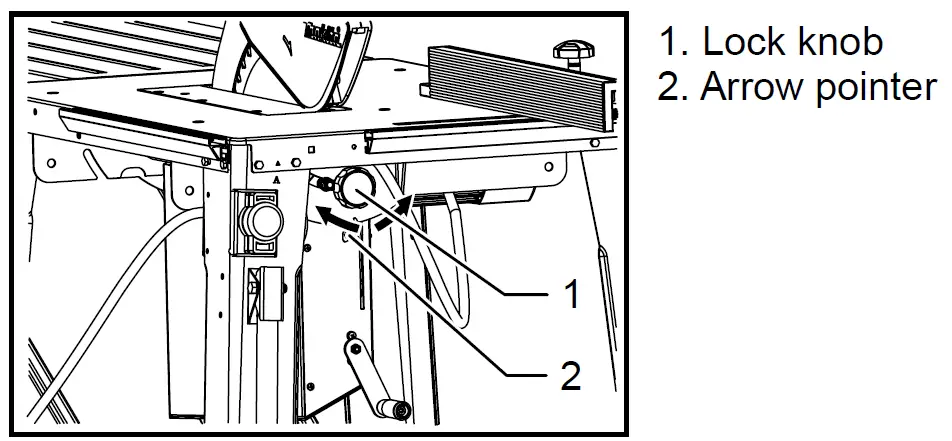 1
2

1. Lock knob
2. Arrow pointer