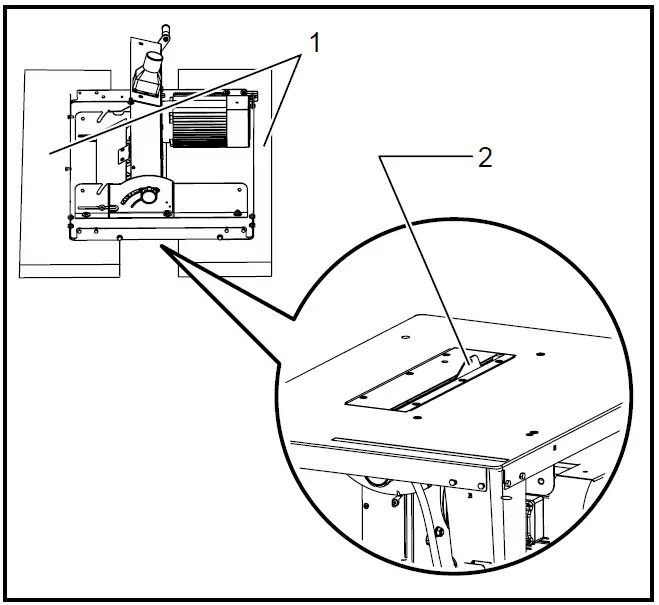 1

2