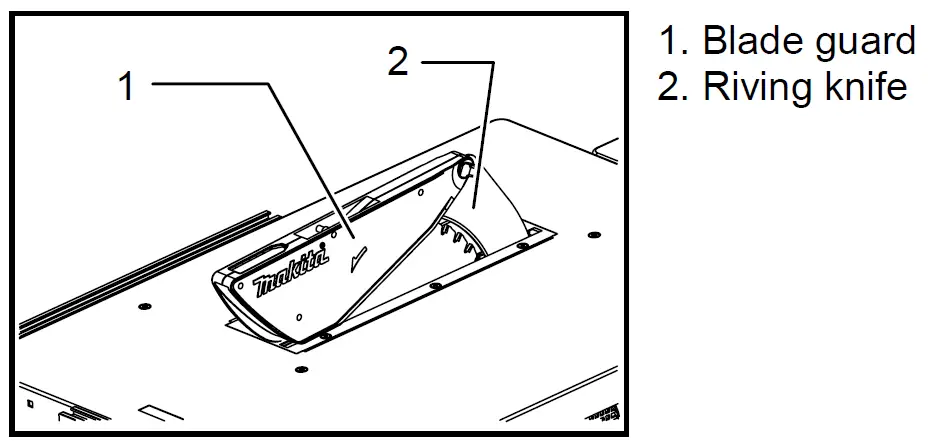 1
2
makita

1. Blade guard
2. Riving knife