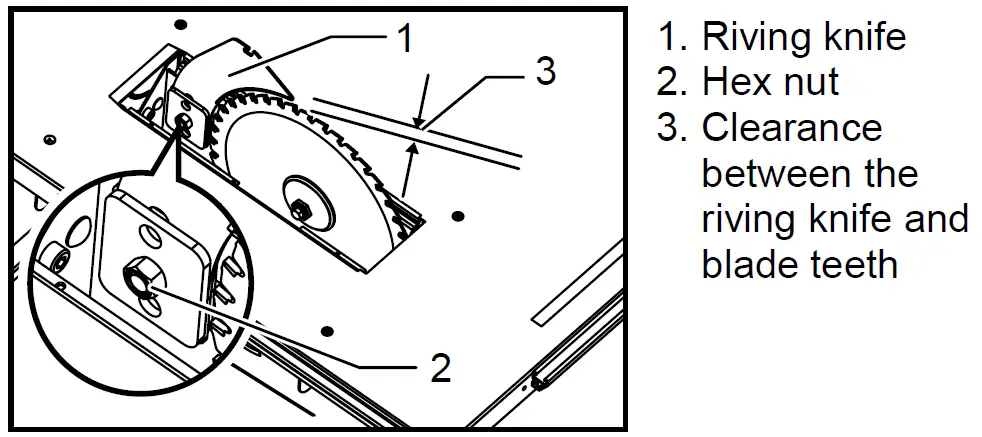 1

3

2

1. Riving knife
2. Hex nut
3. Clearance between the riving knife and blade teeth