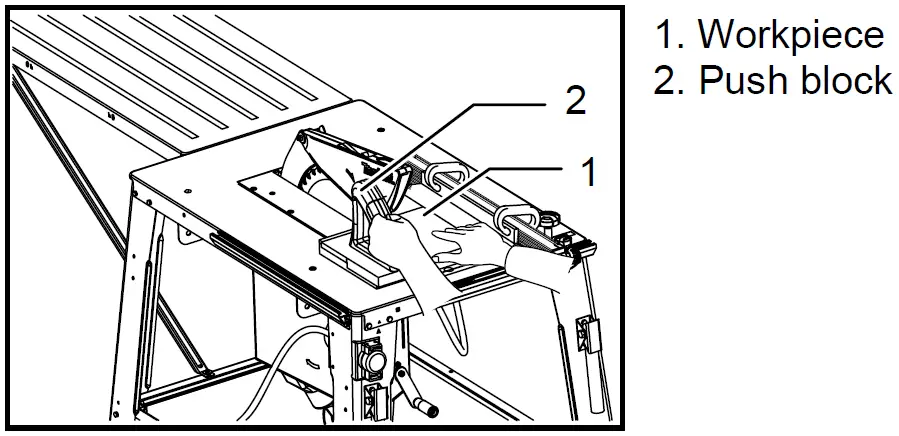 2

1

1. Workpiece
2. Push block