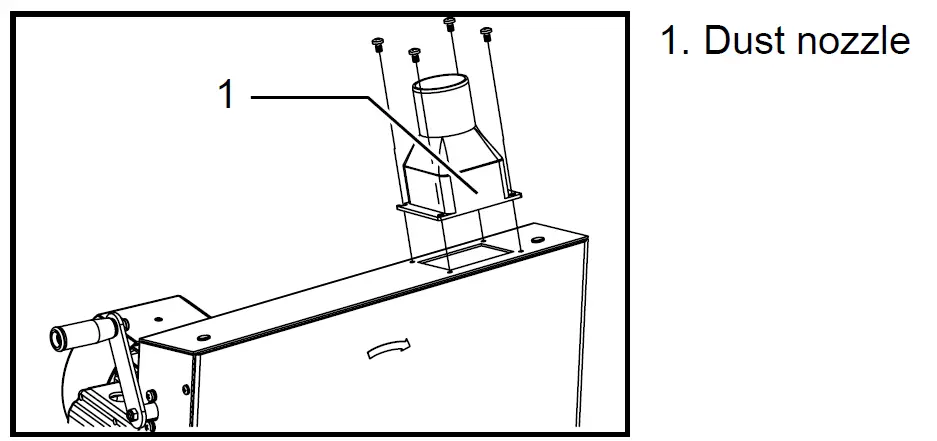 1

1. Dust nozzle