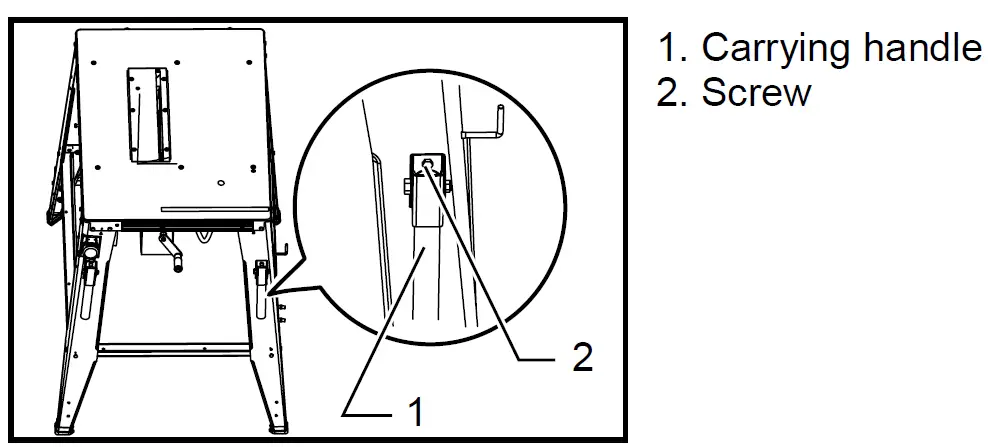 2

1

1. Carrying handle
2. Screw