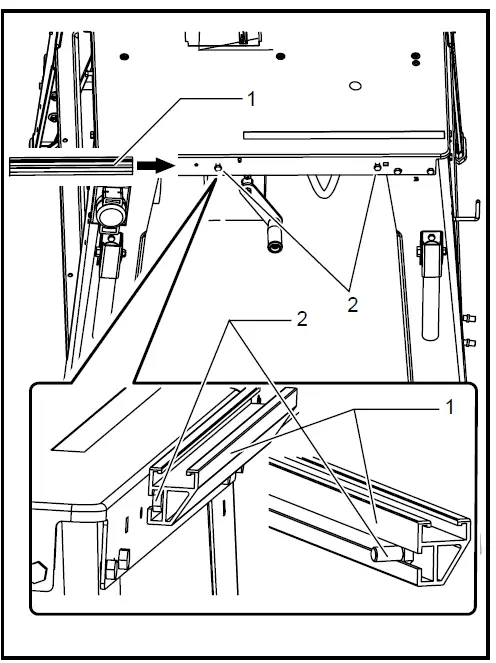 1
2
2
1