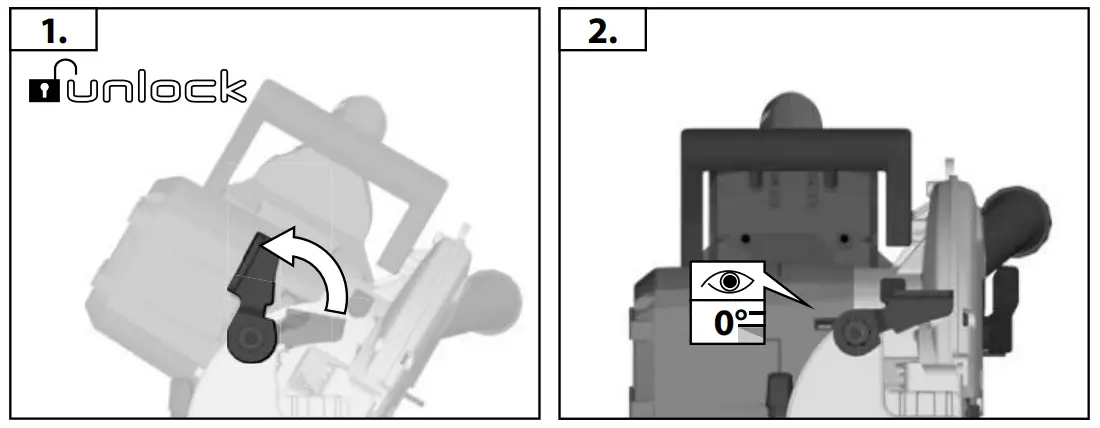 1.

unlock

2.

0°