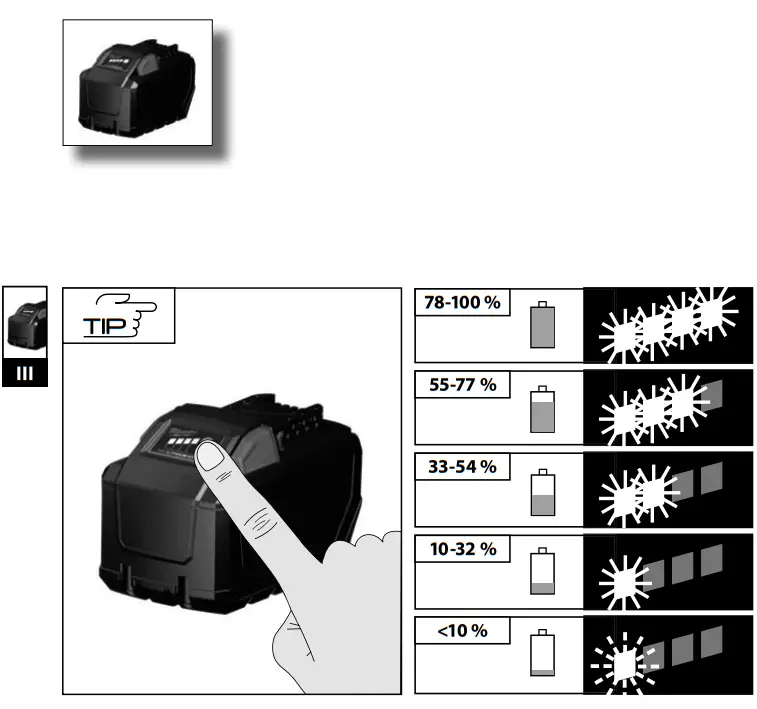 III

TIP

78-100 %

55-77 %

33-54 %

10-32 %

<10 %