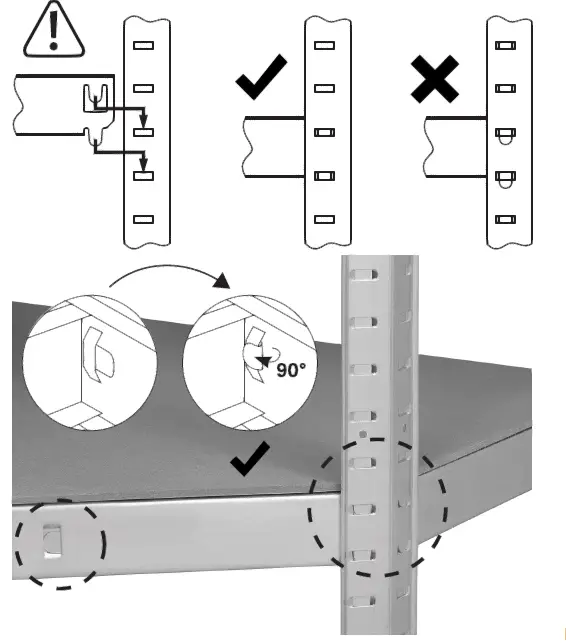 90°