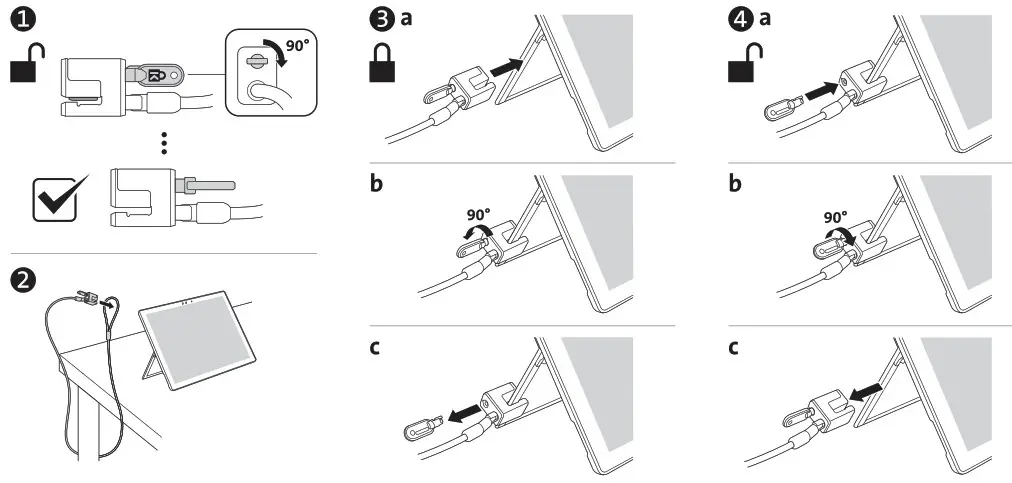 1
90°

2

3 a

b
90°

c

4 a

b
90°

c