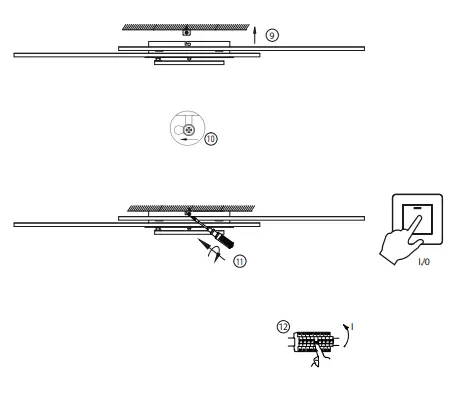 ⑨

⑩

⑪

I/0

⑫

I