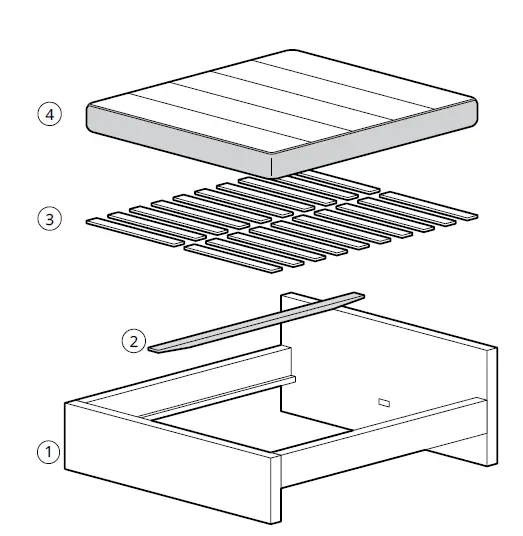 4

3

2

1