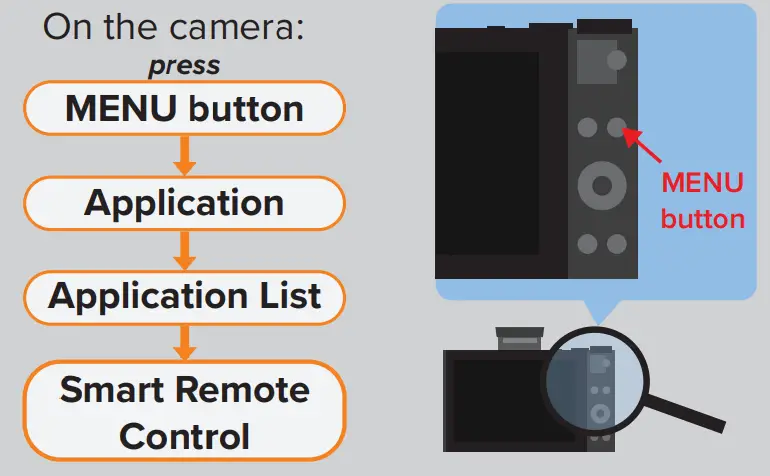 On the camera:
press

MENU button

Application

Application List

Smart Remote Control

MENU button