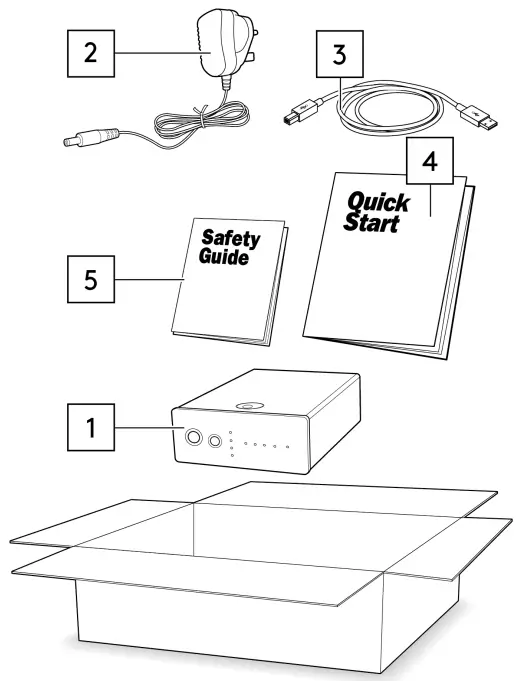 2

3

4

Quick Start

Safety Guide

5

1