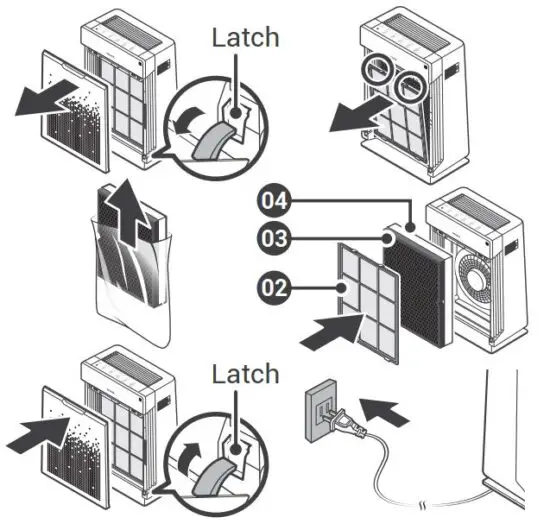 Latch

04

03

02

Latch