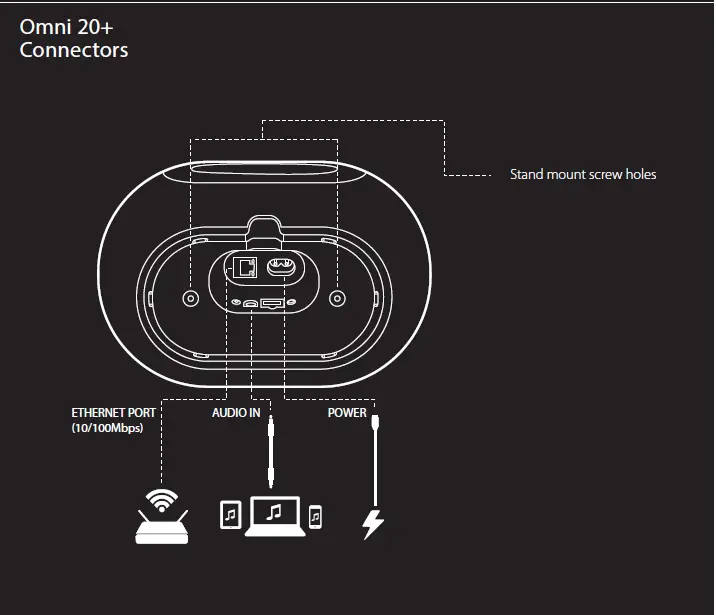 Omni 20+
Connectors

Stand mount screw holes

ETHERNET PORT
(10/100Mbps)

AUDIO IN

POWER