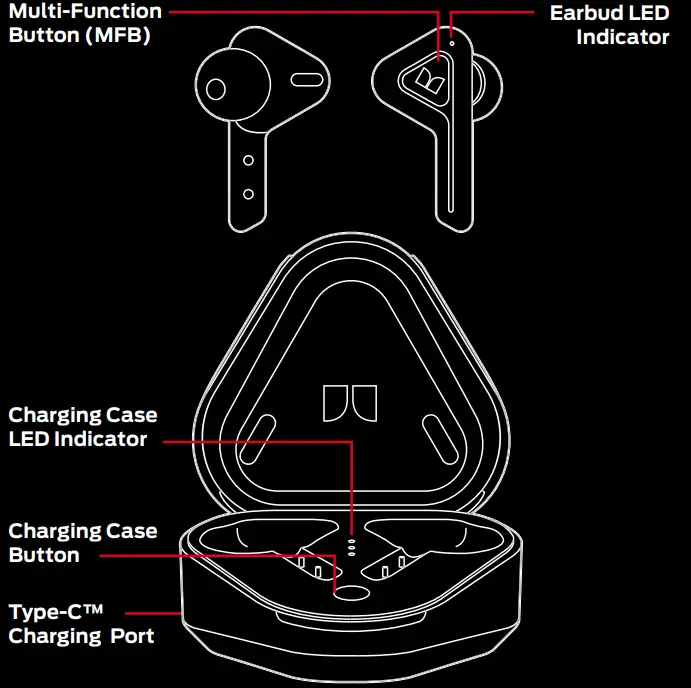 Multi-Function Button (MFB)

Earbud LED Indicator

Charging Case LED Indicator

Charging Case Button

Type-C™ Charging Port