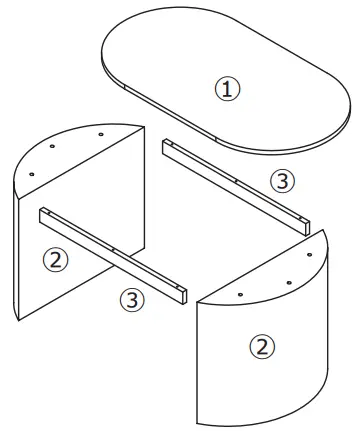 ①
③
②
③
②