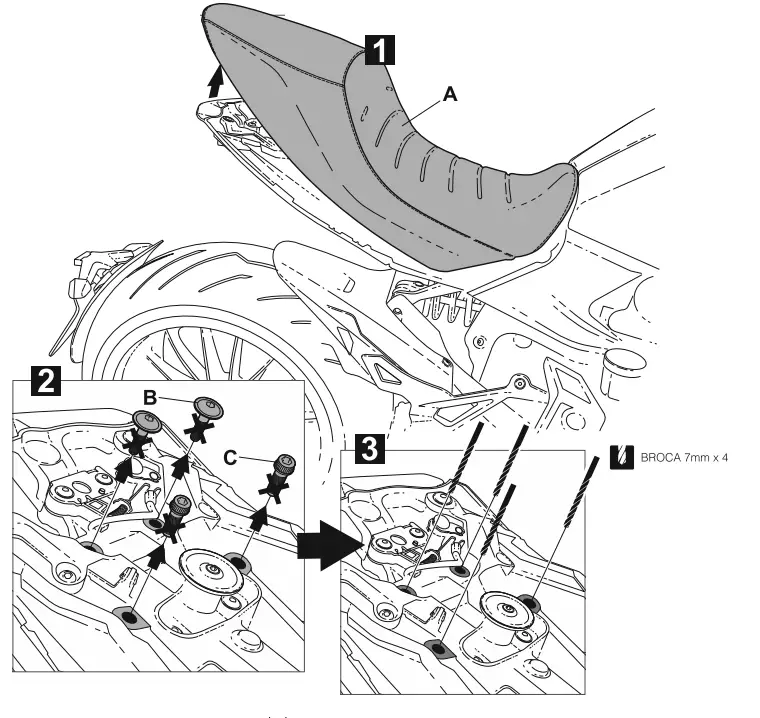 1
A
2
B
C
3
BROCA 7mm x 4