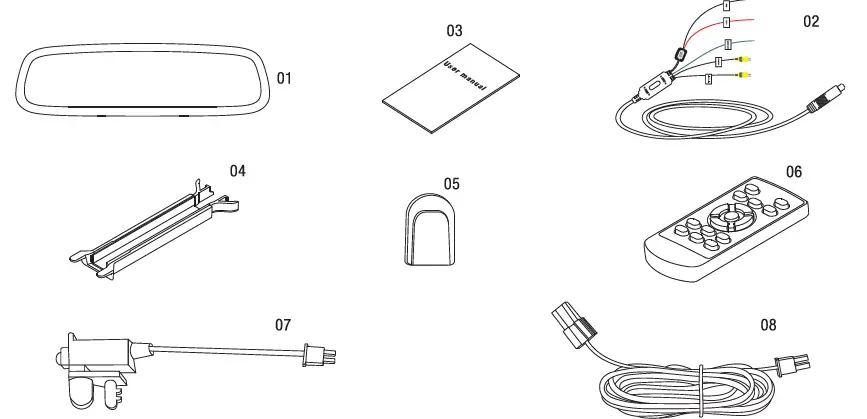 01

03

User manual

02

04

05

06

07

08