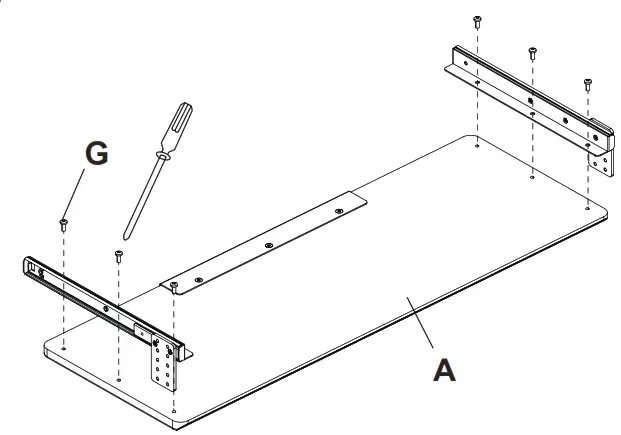 G

A