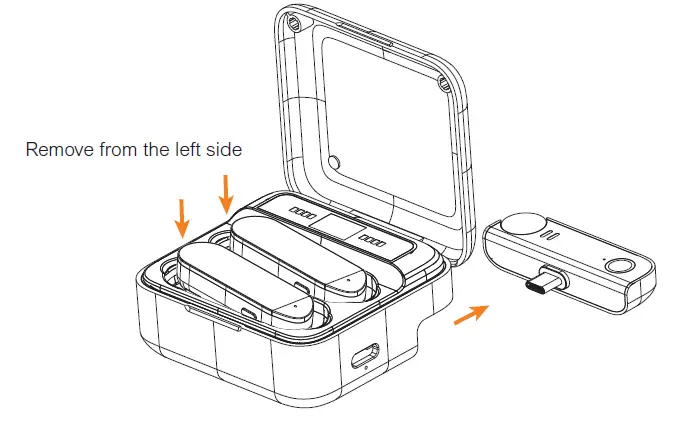 Remove from the left side