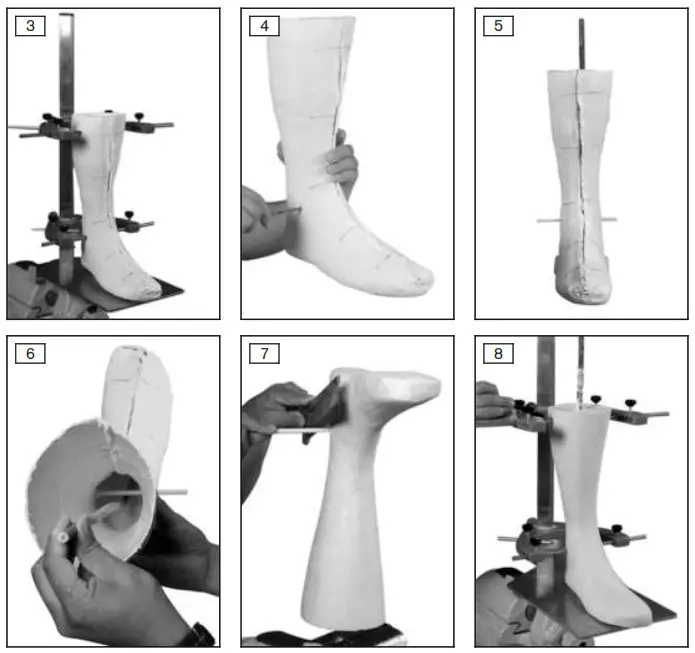 3

4

5

6

7

8