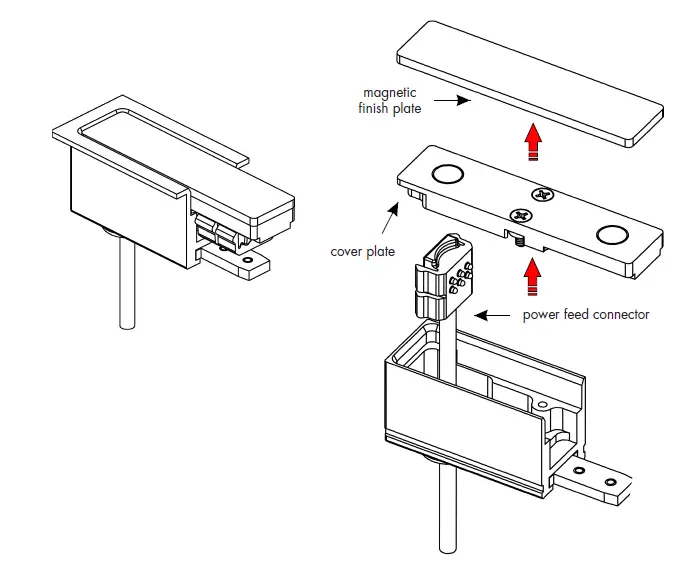 magnetic finish plate

cover plate

power feed connector