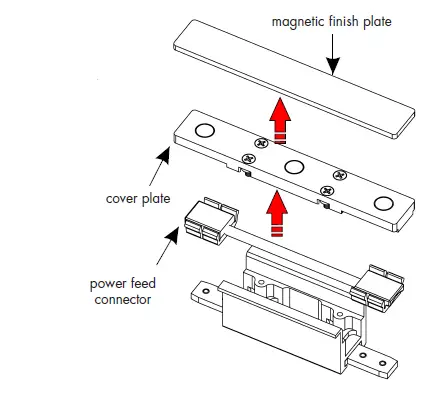 magnetic finish plate

cover plate

power feed connector