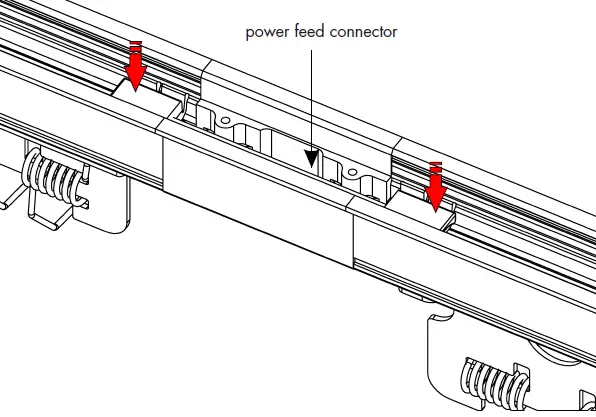 power feed connector