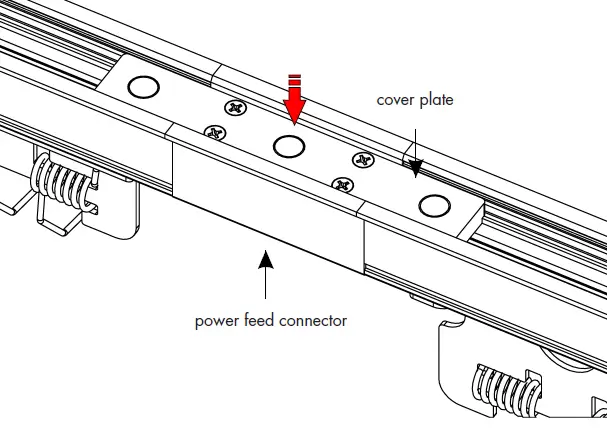 cover plate

power feed connector