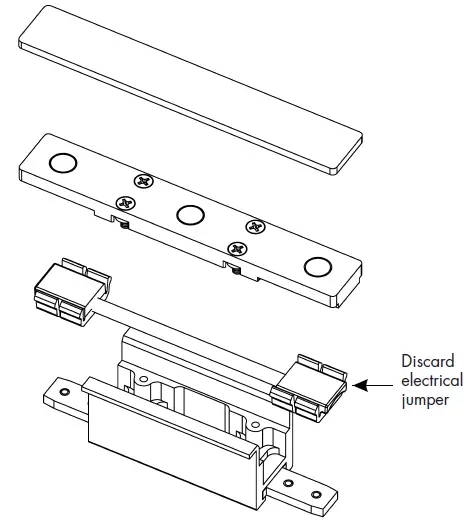 Discard electrical jumper