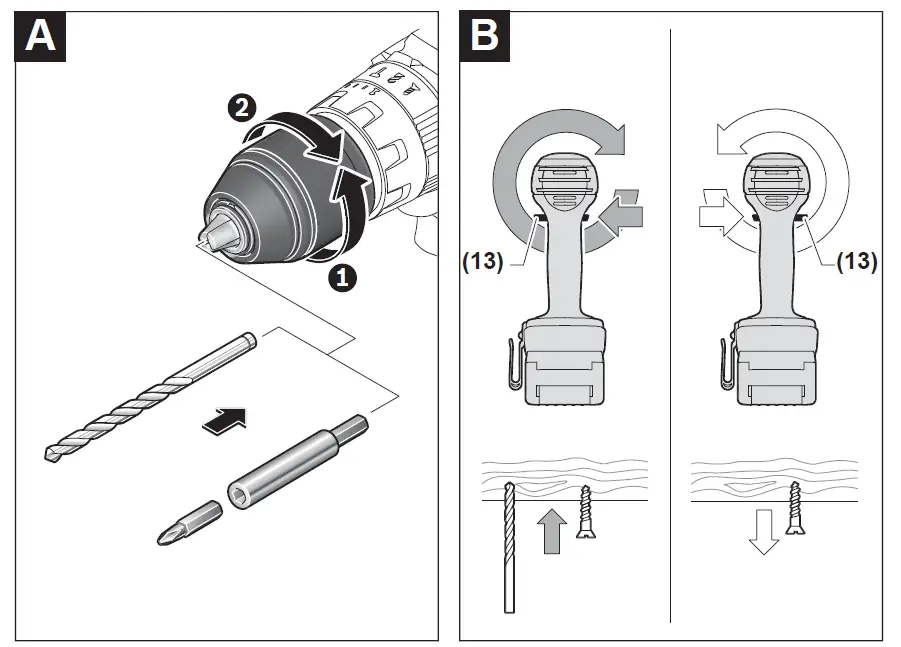 A

2

1

B

(13)

(13)