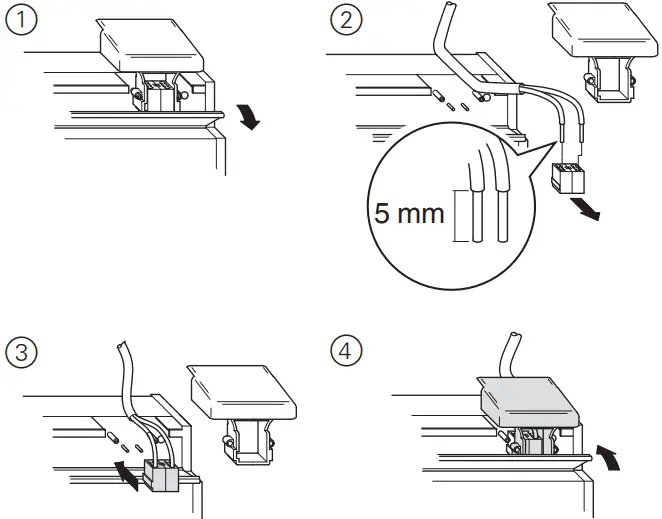 1

2

5 mm

3

4