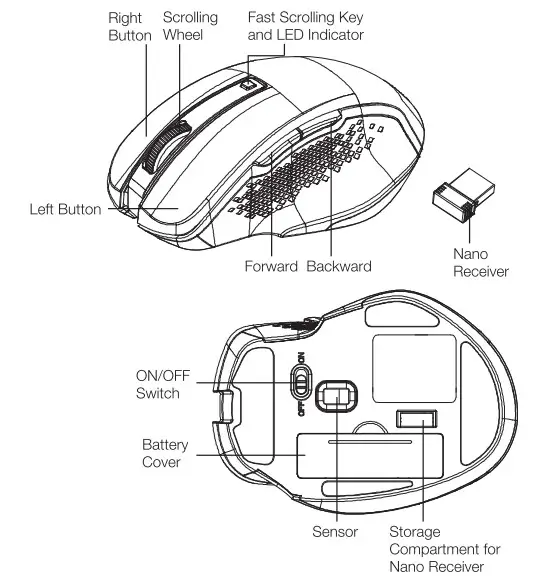 Right Button

Scrolling Wheel

Fast Scrolling Key and LED Indicator

Left Button

Forward

Backward

Nano Receiver

ON/OFF Switch

ON

OFF

Battery Cover

Sensor

Storage Compartment for Nano Receiver