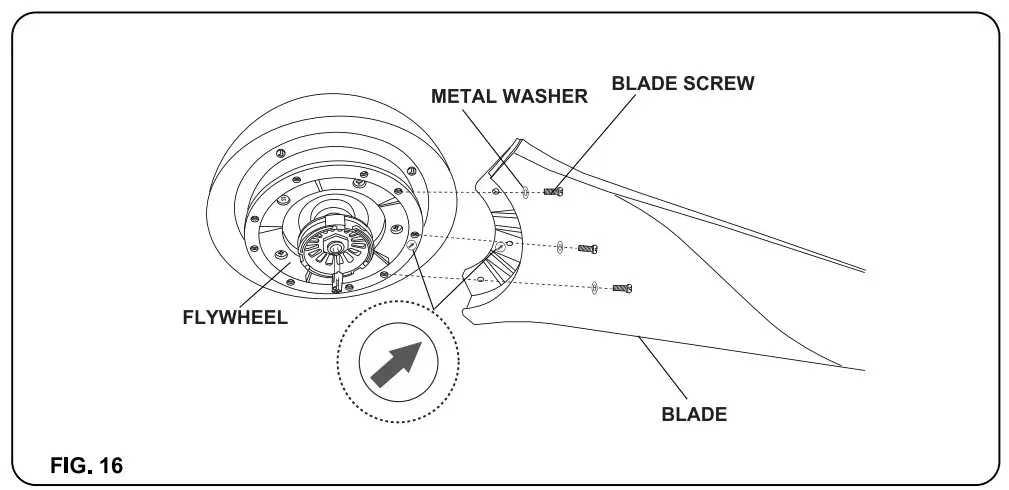 METAL WASHER
BLADE SCREW
FLYWHEEL
BLADE
FIG. 16