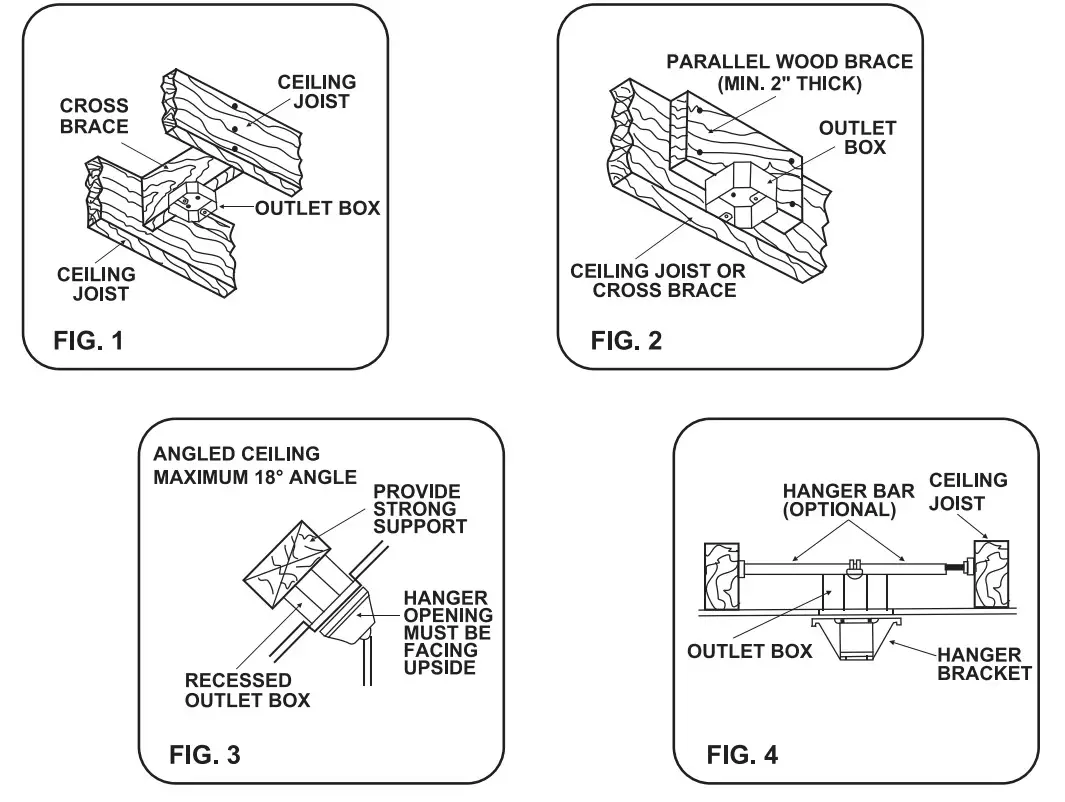 CEILING JOIST
CROSS BRACE
OUTLET BOX
CEILING JOIST
FIG. 1

PARALLEL WOOD BRACE (MIN. 2" THICK)
OUTLET BOX
CEILING JOIST OR CROSS BRACE
FIG. 2

ANGLED CEILING MAXIMUM 18° ANGLE
PROVIDE STRONG SUPPORT
HANGER OPENING MUST BE FACING UPSIDE
RECESSED OUTLET BOX
FIG. 3

HANGER BAR (OPTIONAL)
CEILING JOIST
OUTLET BOX
HANGER BRACKET
FIG. 4