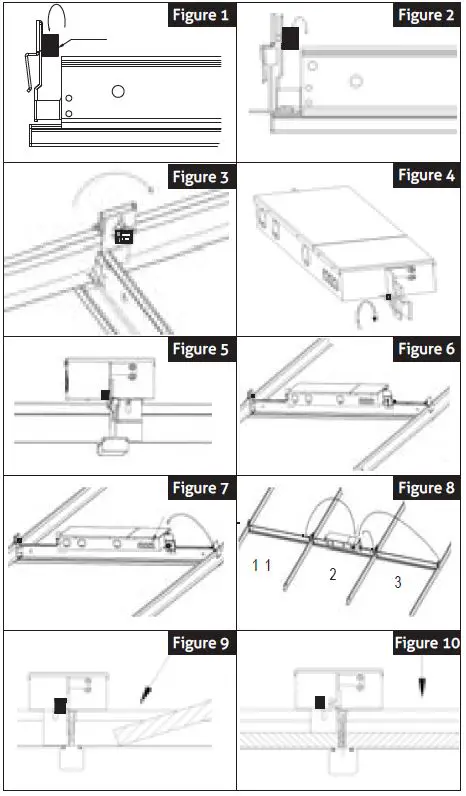 Figure 1

Figure 2

Figure 3

Figure 4

Figure 5

Figure 6

Figure 7

Figure 8

1 1

2

3

Figure 9

Figure 10