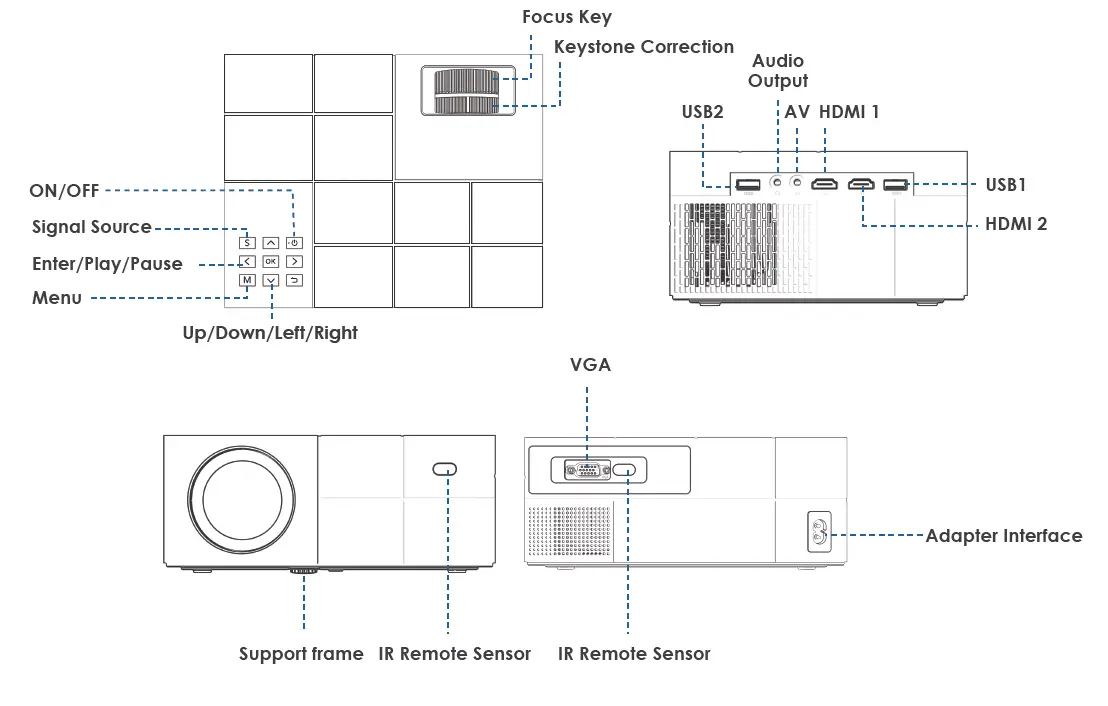 Focus Key
Keystone Correction
ON/OFF
Signal Source
Enter/Play/Pause
Menu
S
OK
M
Up/Down/Left/Right
Audio Output
USB2
AV
HDMI 1
USB1
HDMI 2
VGA
Adapter Interface
Support frame
IR Remote Sensor
IR Remote Sensor