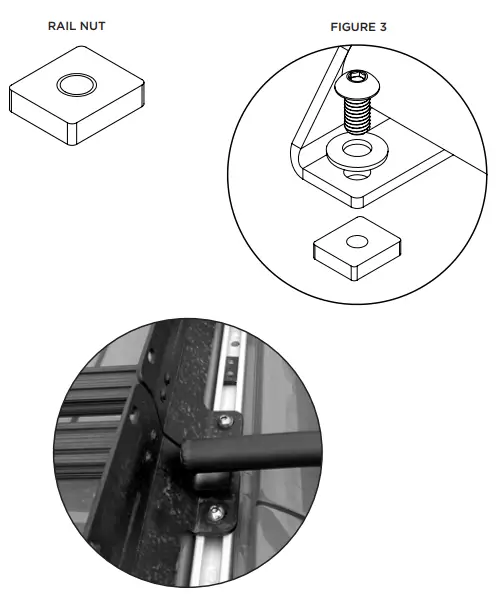 RAIL NUT

FIGURE 3