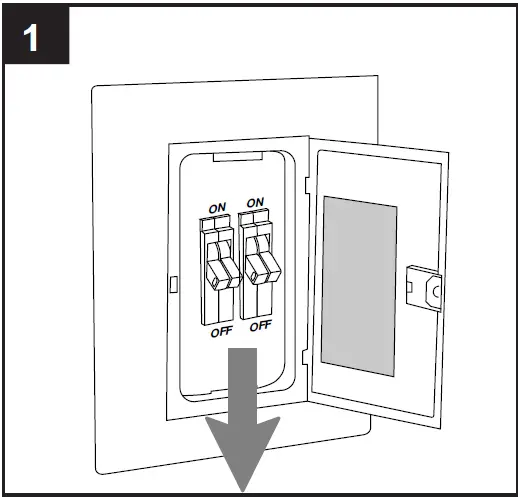 1

ON ON

OFF OFF