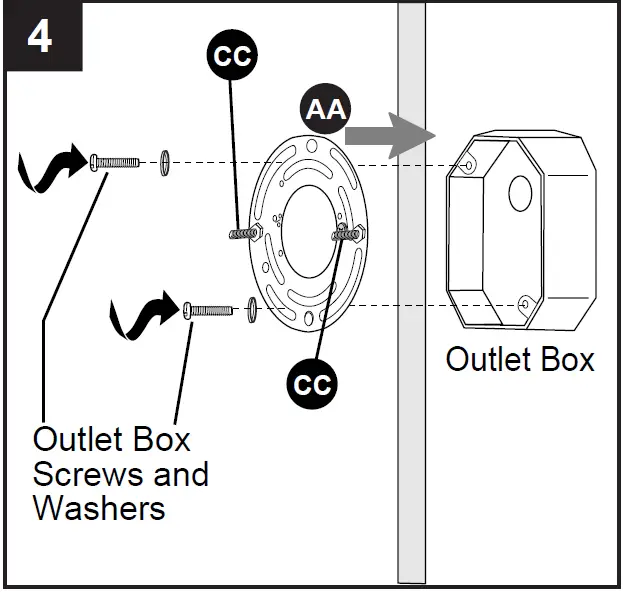 4

CC

AA

Outlet Box

CC

Outlet Box Screws and Washers