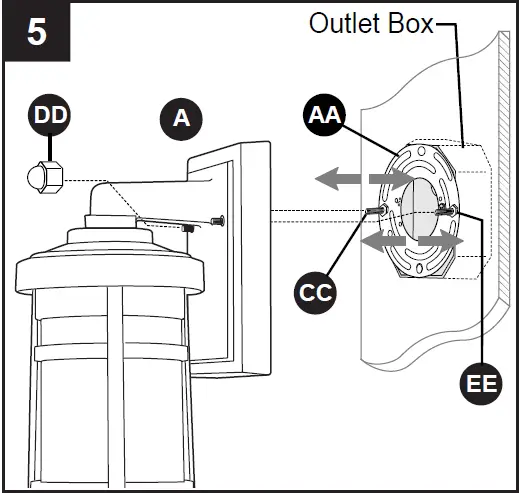 5

Outlet Box

DD

A

AA

CC

EE