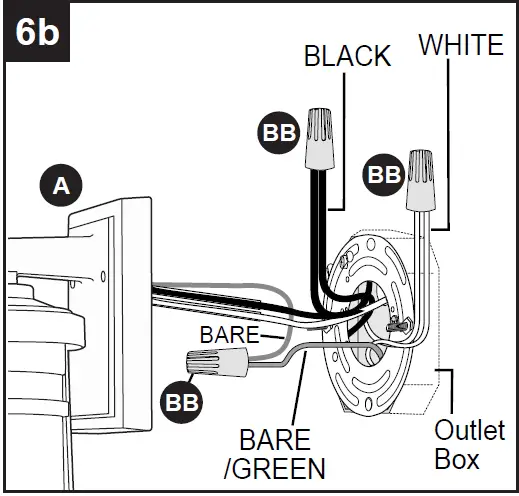 6b

BLACK

WHITE

BB

BB

A

BARE

BB

BARE /GREEN

Outlet Box