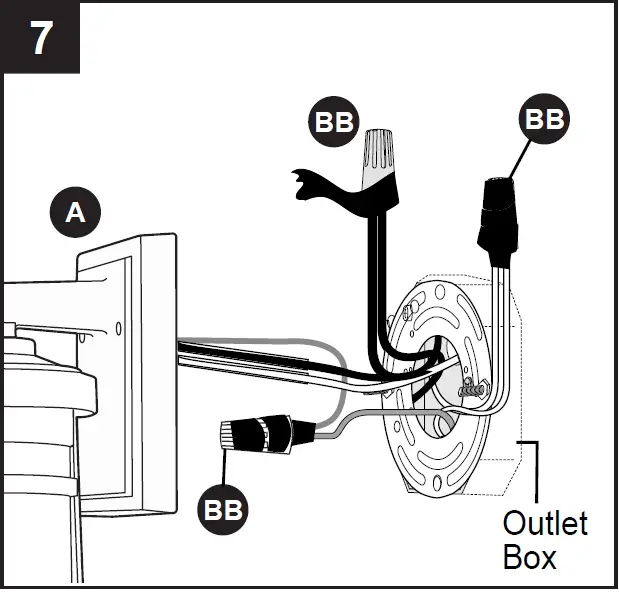 7

BB

BB

A

BB

Outlet Box