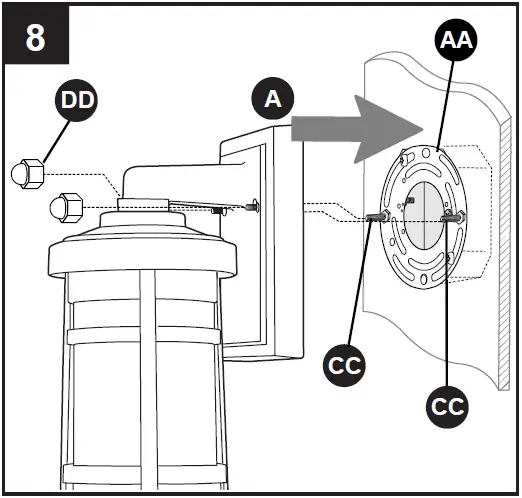 8

DD

A

AA

CC

CC