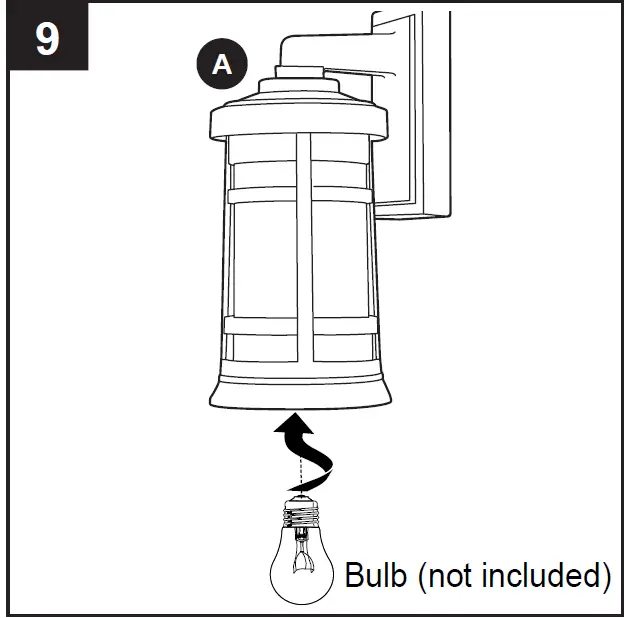 9

A

Bulb (not included)