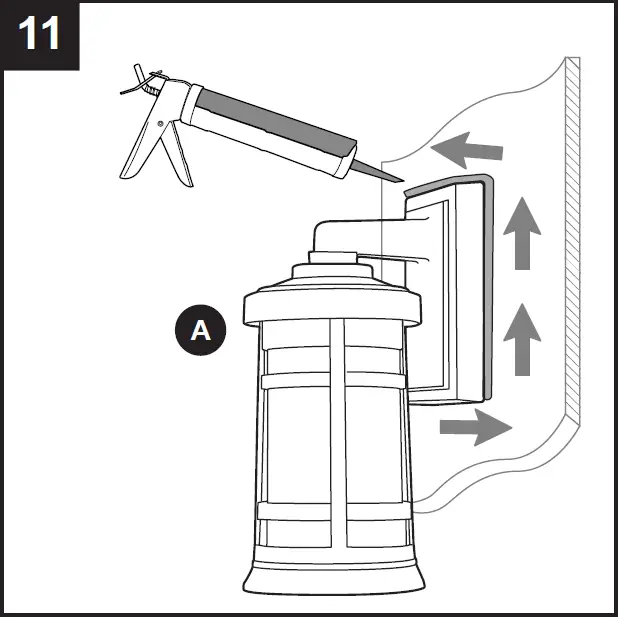 11

A