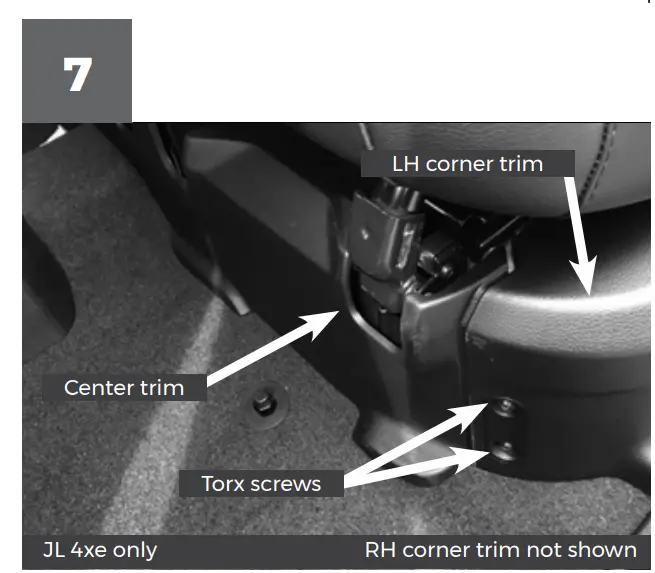 7

LH corner trim

Center trim

Torx screws

JL 4xe only

RH corner trim not shown